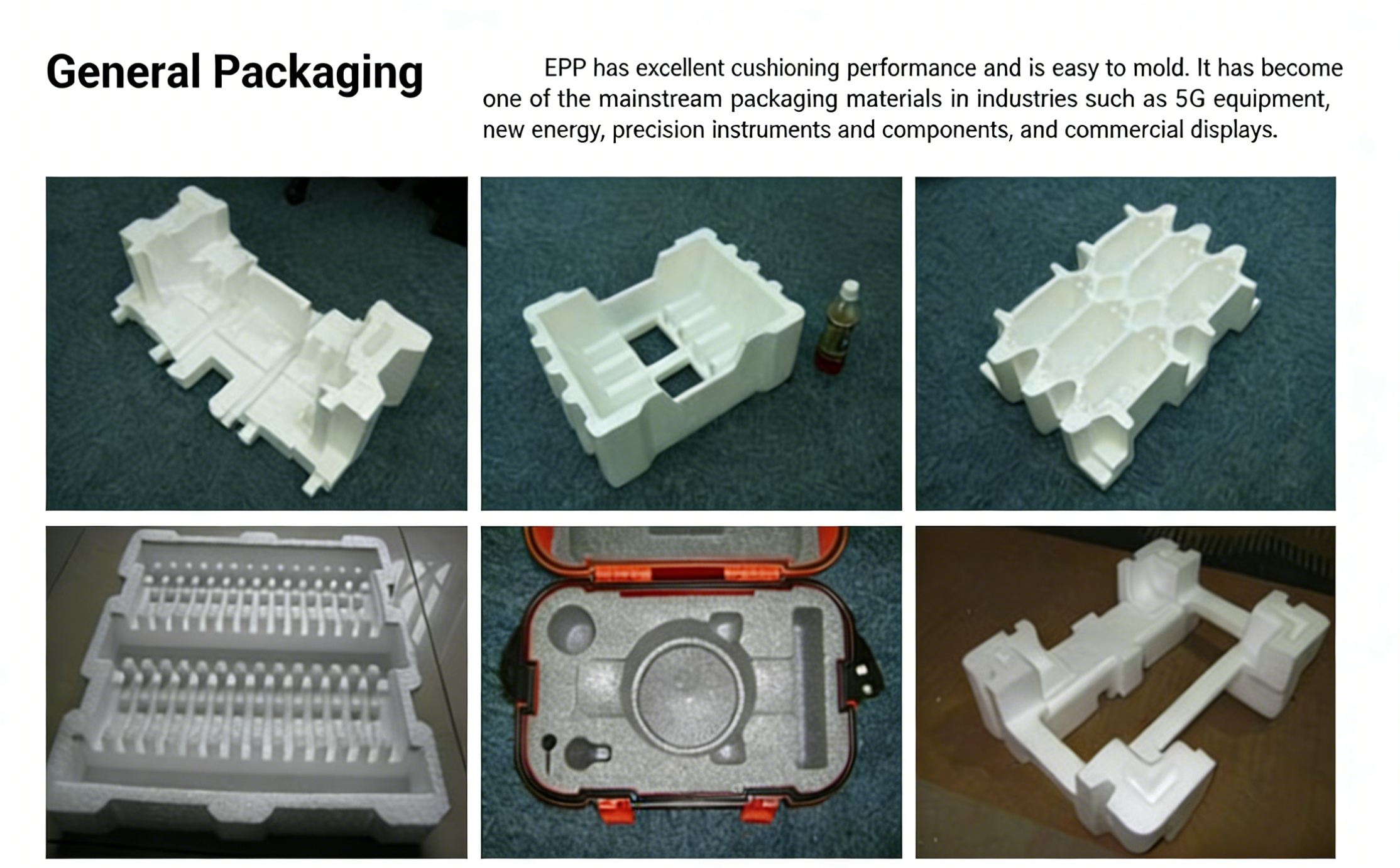 General Packaging

EPP has excellent cushioning performance and is easy to mold. It has become one of the mainstream packaging materials in industries such as 5G equipment, new energy, precision instruments and components, and commercial displays.